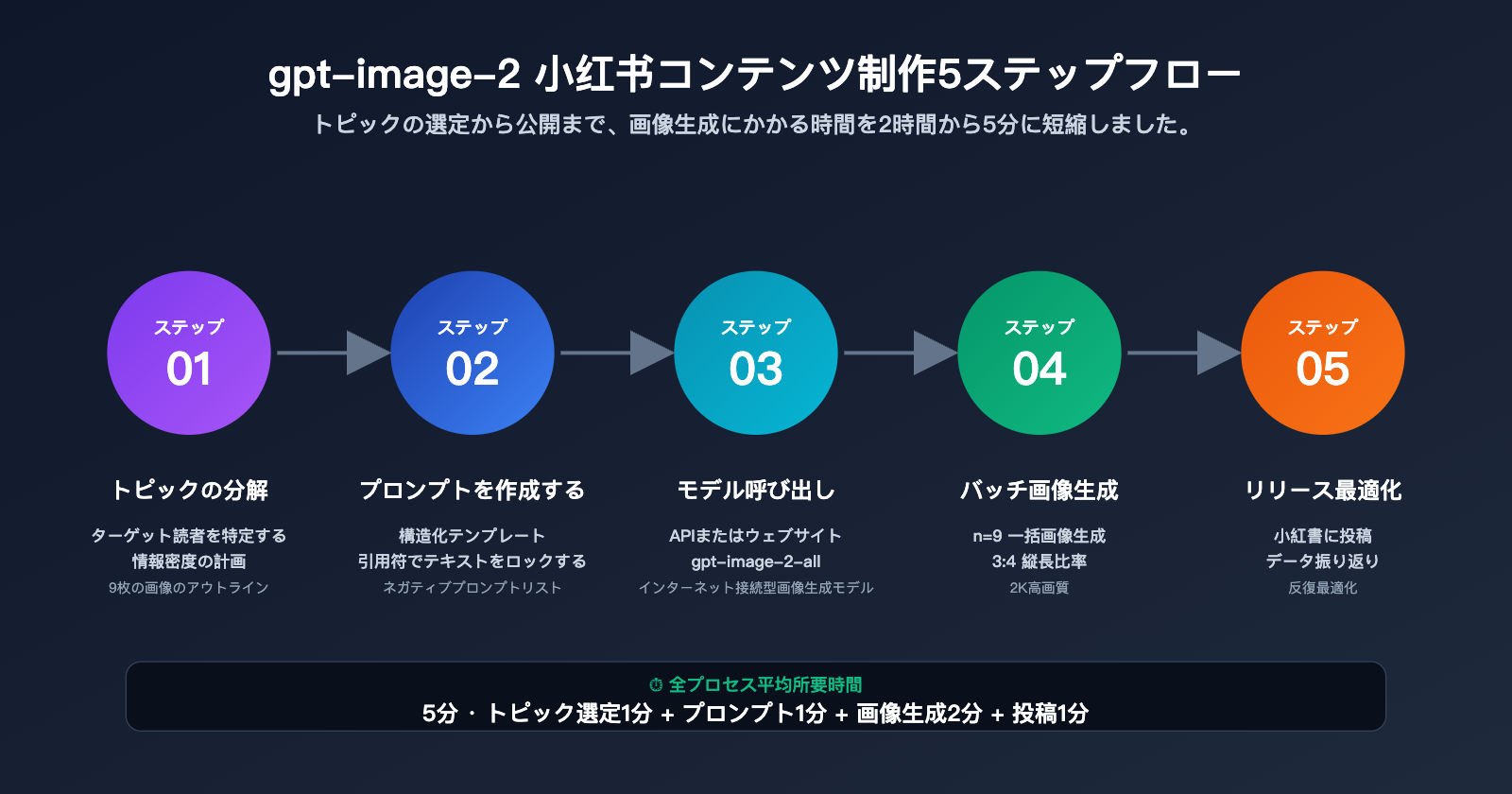 gpt-image-2 小红书コンテンツ制作5ステップフロー

トピックの選定から公開まで、画像生成にかかる時間を2時間から5分に短縮しました。

ステップ
01

トピックの分解

ターゲット読者を特定する
情報密度の計画
9枚の画像のアウトライン

ステップ
02

プロンプトを作成する

構造化テンプレート
引用符でテキストをロックする
ネガティブプロンプトリスト

ステップ
03

モデル呼び出し

APIまたはウェブサイト
gpt-image-2-all
インターネット接続型画像生成モデル

ステップ
04

バッチ画像生成

n=9 一括画像生成
3:4 縦長比率
2K高画質

ステップ
05

リリース最適化

小紅書に投稿
データ振り返り
反復最適化

⏱ 全プロセス平均所要時間
5分 · トピック選定1分 + プロンプト1分 + 画像生成2分 + 投稿1分