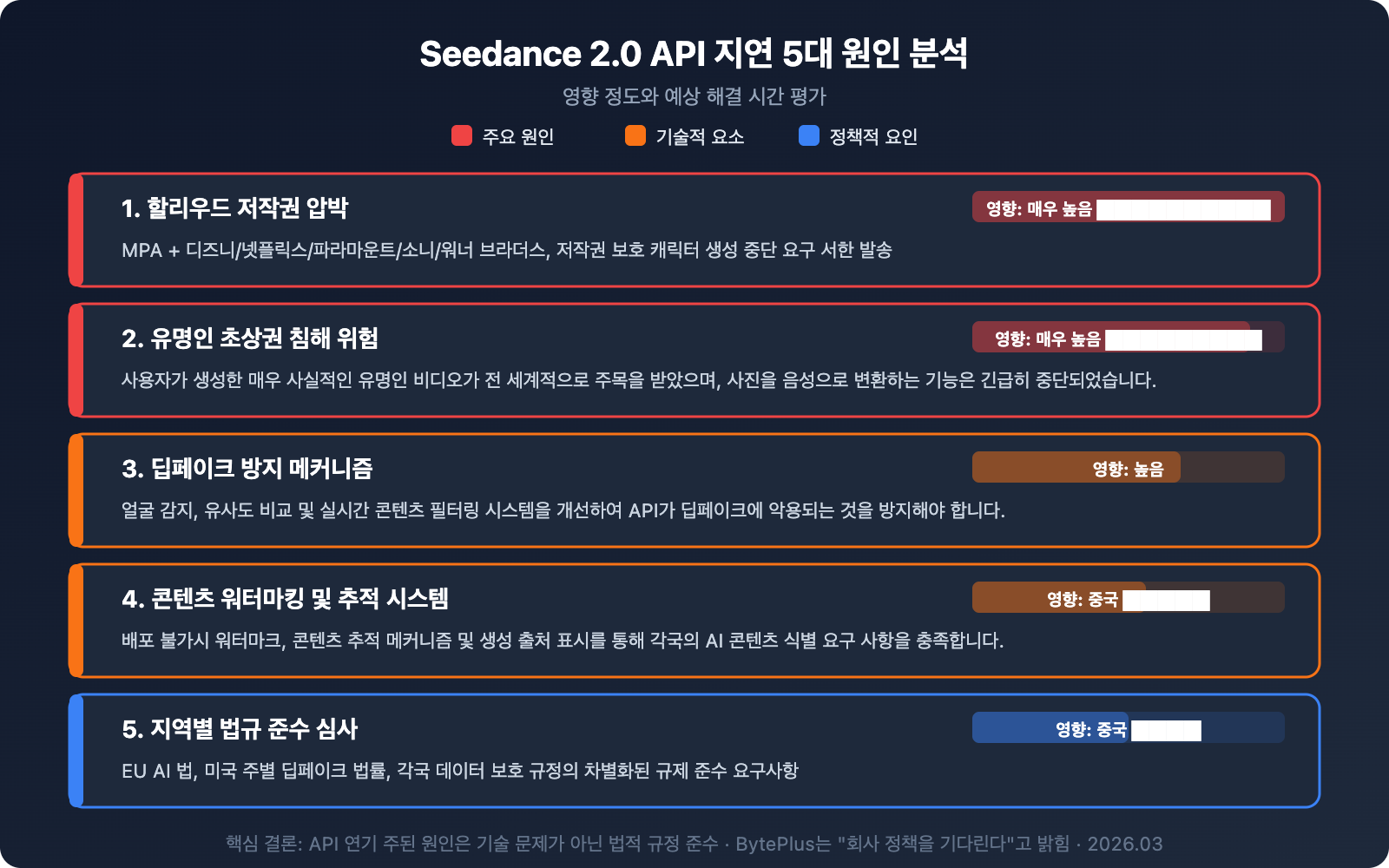 Seedance 2.0 API 지연 5대 원인 분석

영향 정도와 예상 해결 시간 평가

주요 원인
기술적 요소
정책적 요인

1. 할리우드 저작권 압박

영향: 매우 높음

MPA + 디즈니/넷플릭스/파라마운트/소니/워너 브라더스, 저작권 보호 캐릭터 생성 중단 요구 서한 발송

2. 유명인 초상권 침해 위험

영향: 매우 높음

사용자가 생성한 매우 사실적인 유명인 비디오가 전 세계적으로 주목을 받았으며, 사진을 음성으로 변환하는 기능은 긴급히 중단되었습니다.

3. 딥페이크 방지 메커니즘

영향: 높음

얼굴 감지, 유사도 비교 및 실시간 콘텐츠 필터링 시스템을 개선하여 API가 딥페이크에 악용되는 것을 방지해야 합니다.

4. 콘텐츠 워터마킹 및 추적 시스템

영향: 중국

배포 불가시 워터마크, 콘텐츠 추적 메커니즘 및 생성 출처 표시를 통해 각국의 AI 콘텐츠 식별 요구 사항을 충족합니다.

5. 지역별 법규 준수 심사

영향: 중국

EU AI 법, 미국 주별 딥페이크 법률, 각국 데이터 보호 규정의 차별화된 규제 준수 요구사항

핵심 결론: API 연기 주된 원인은 기술 문제가 아닌 법적 규정 준수 · BytePlus는 "회사 정책을 기다린다"고 밝힘 · 2026.03