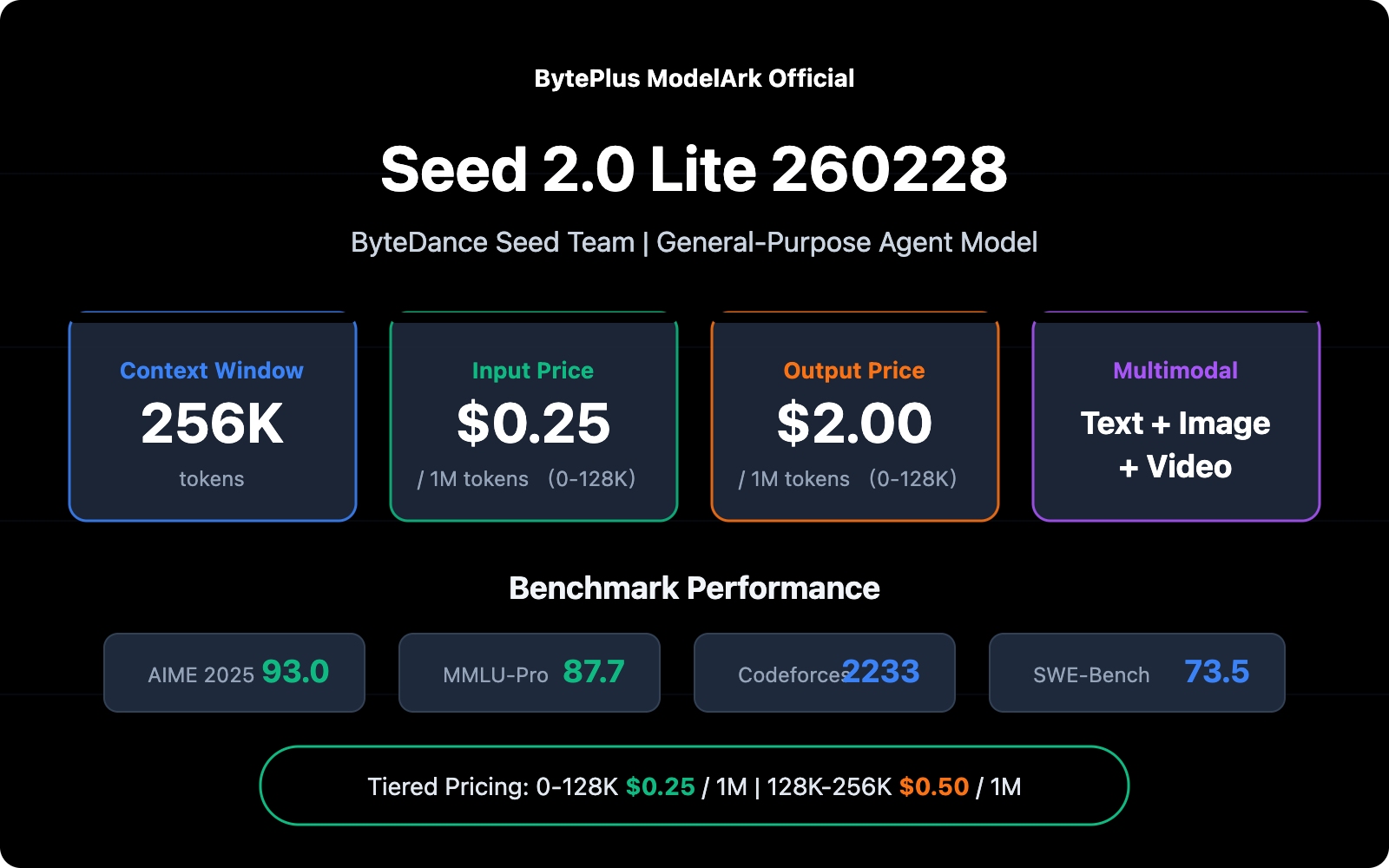 BytePlus ModelArk Official

Seed 2.0 Lite 260228

ByteDance Seed Team | General-Purpose Agent Model

Context Window
256K
tokens

Input Price
$0.25
/ 1M tokens (0-128K)

Output Price
$2.00
/ 1M tokens (0-128K)

Multimodal
Text + Image + Video

Benchmark Performance

AIME 2025 93.0

MMLU-Pro 87.7

Codeforces 2233

SWE-Bench 73.5

Tiered Pricing: 0-128K $0.25 / 1M | 128K-256K $0.50 / 1M