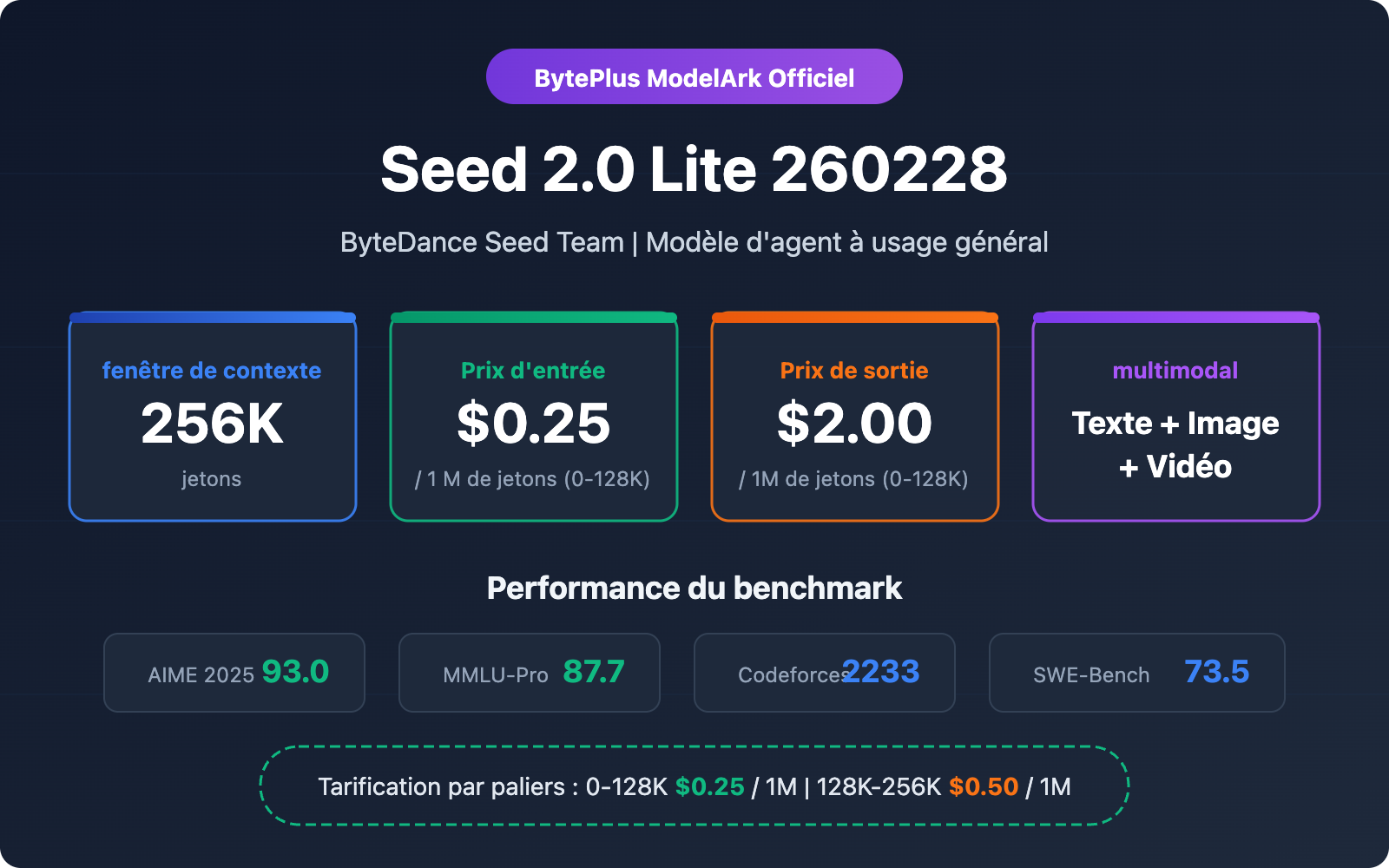 BytePlus ModelArk Officiel

Seed 2.0 Lite 260228

ByteDance Seed Team | Modèle d'agent à usage général

fenêtre de contexte
256K
jetons

Prix d'entrée
$0.25
/ 1 M de jetons (0-128K)

Prix de sortie
$2.00
/ 1M de jetons (0-128K)

multimodal
Texte + Image + Vidéo

Performance du benchmark

AIME 2025 93.0

MMLU-Pro 87.7

Codeforces 2233

SWE-Bench 73.5

Tarification par paliers : 0-128K $0.25 / 1M | 128K-256K $0.50 / 1M