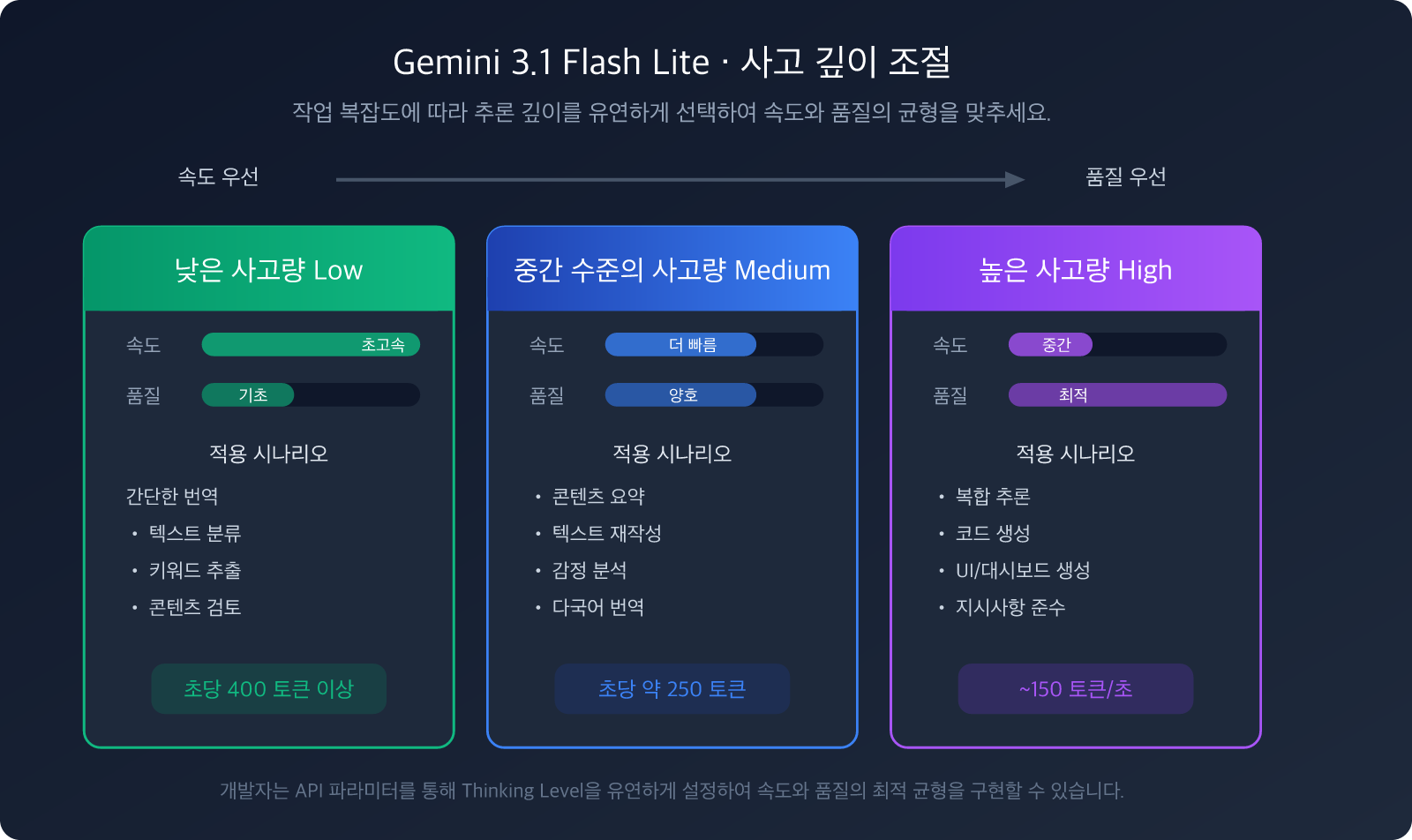 Gemini 3.1 Flash Lite · 사고 깊이 조절

작업 복잡도에 따라 추론 깊이를 유연하게 선택하여 속도와 품질의 균형을 맞추세요.

속도 우선

품질 우선

낮은 사고량 Low

속도 초고속

품질 기초

적용 시나리오

간단한 번역

• 텍스트 분류

• 키워드 추출

• 콘텐츠 검토

초당 400 토큰 이상

중간 수준의 사고량 Medium

속도 더 빠름

품질 양호

적용 시나리오

• 콘텐츠 요약

• 텍스트 재작성

• 감정 분석

• 다국어 번역

초당 약 250 토큰

높은 사고량 High

속도 중간

품질 최적

적용 시나리오

• 복합 추론

• 코드 생성

• UI/대시보드 생성

• 지시사항 준수

~150 토큰/초

개발자는 API 파라미터를 통해 Thinking Level을 유연하게 설정하여 속도와 품질의 최적 균형을 구현할 수 있습니다.