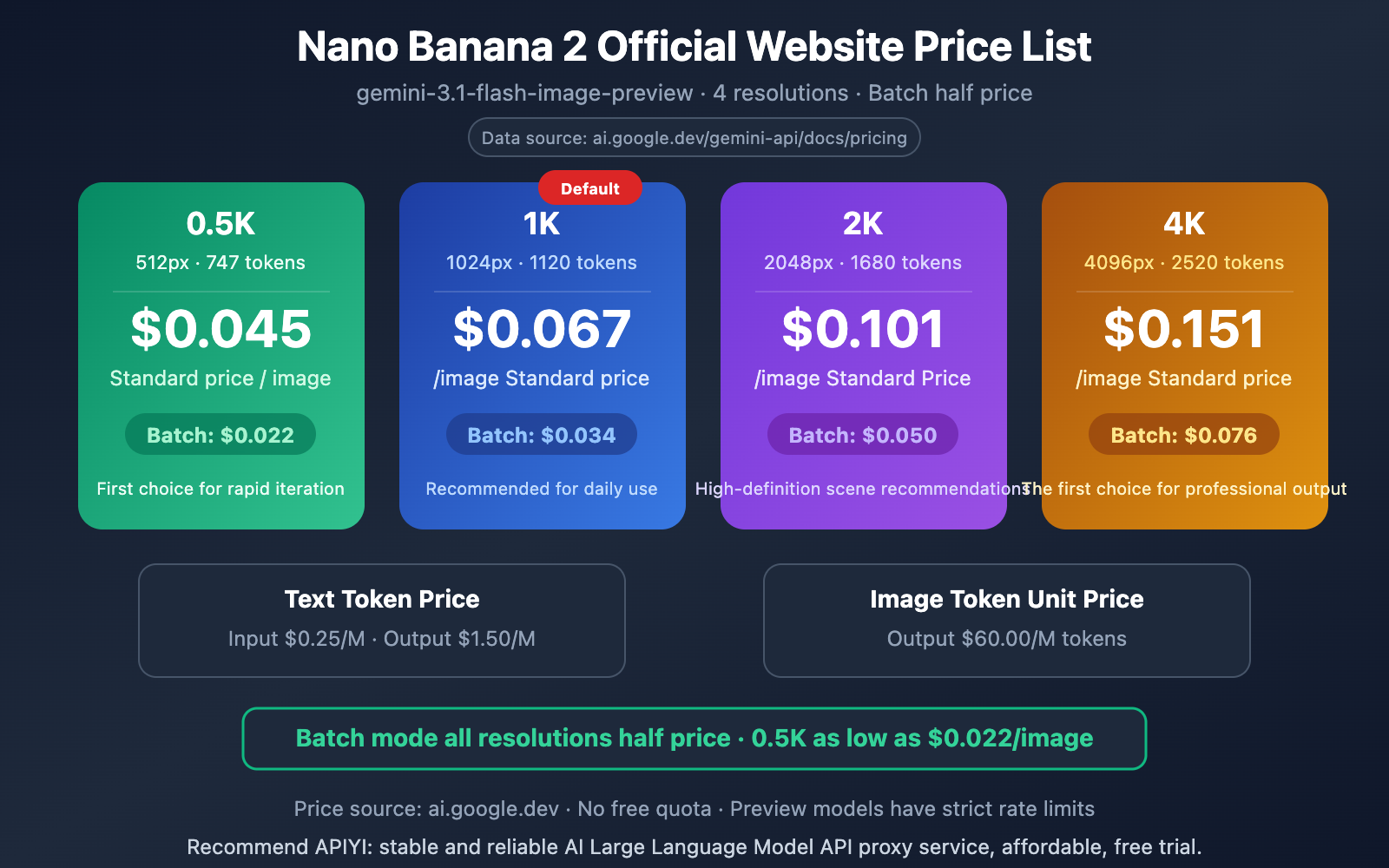 Nano Banana 2 Official Website Price List

gemini-3.1-flash-image-preview · 4 resolutions · Batch half price

Data source: ai.google.dev/gemini-api/docs/pricing

0.5K
512px · 747 tokens
$0.045
Standard price / image
Batch: $0.022
First choice for rapid iteration

Default
1K
1024px · 1120 tokens
$0.067
/image Standard price
Batch: $0.034
Recommended for daily use

2K
2048px · 1680 tokens
$0.101
/image Standard Price
Batch: $0.050
High-definition scene recommendations

4K
4096px · 2520 tokens
$0.151
/image Standard price
Batch: $0.076
The first choice for professional output

Text Token Price
Input $0.25/M · Output $1.50/M

Image Token Unit Price
Output $60.00/M tokens

Batch mode all resolutions half price · 0.5K as low as $0.022/image

Price source: ai.google.dev · No free quota · Preview models have strict rate limits

Recommend APIYI: stable and reliable AI Large Language Model API proxy service, affordable, free trial.