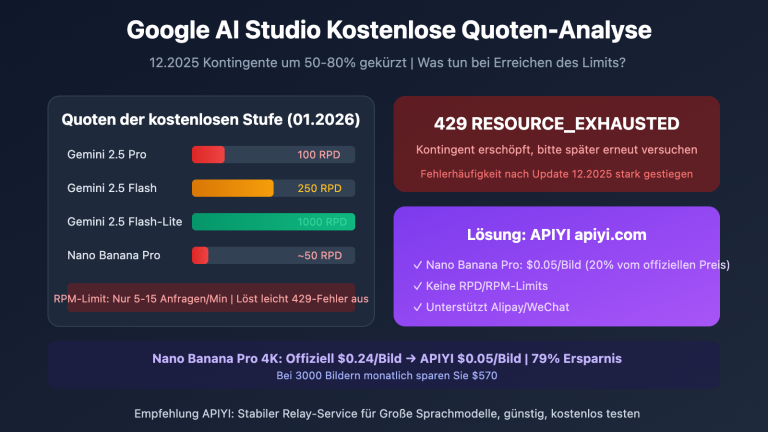 Google AI Studio Kostenlose Quoten-Analyse

12.2025 Kontingente um 50-80% gekürzt | Was tun bei Erreichen des Limits?

Quoten der kostenlosen Stufe (01.2026)

Gemini 2.5 Pro 100 RPD

Gemini 2.5 Flash 250 RPD

Gemini 2.5 Flash-Lite 1000 RPD

Nano Banana Pro ~50 RPD

RPM-Limit: Nur 5-15 Anfragen/Min | Löst leicht 429-Fehler aus

429 RESOURCE_EXHAUSTED

Kontingent erschöpft, bitte später erneut versuchen

Fehlerhäufigkeit nach Update 12.2025 stark gestiegen

Lösung: APIYI apiyi.com

✓ Nano Banana Pro: $0.05/Bild (20% vom offiziellen Preis)

✓ Keine RPD/RPM-Limits

✓ Unterstützt Alipay/WeChat

Nano Banana Pro 4K: Offiziell $0.24/Bild → APIYI $0.05/Bild | 79% Ersparnis

Bei 3000 Bildern monatlich sparen Sie $570

Empfehlung APIYI: Stabiler Relay-Service für Große Sprachmodelle, günstig, kostenlos testen