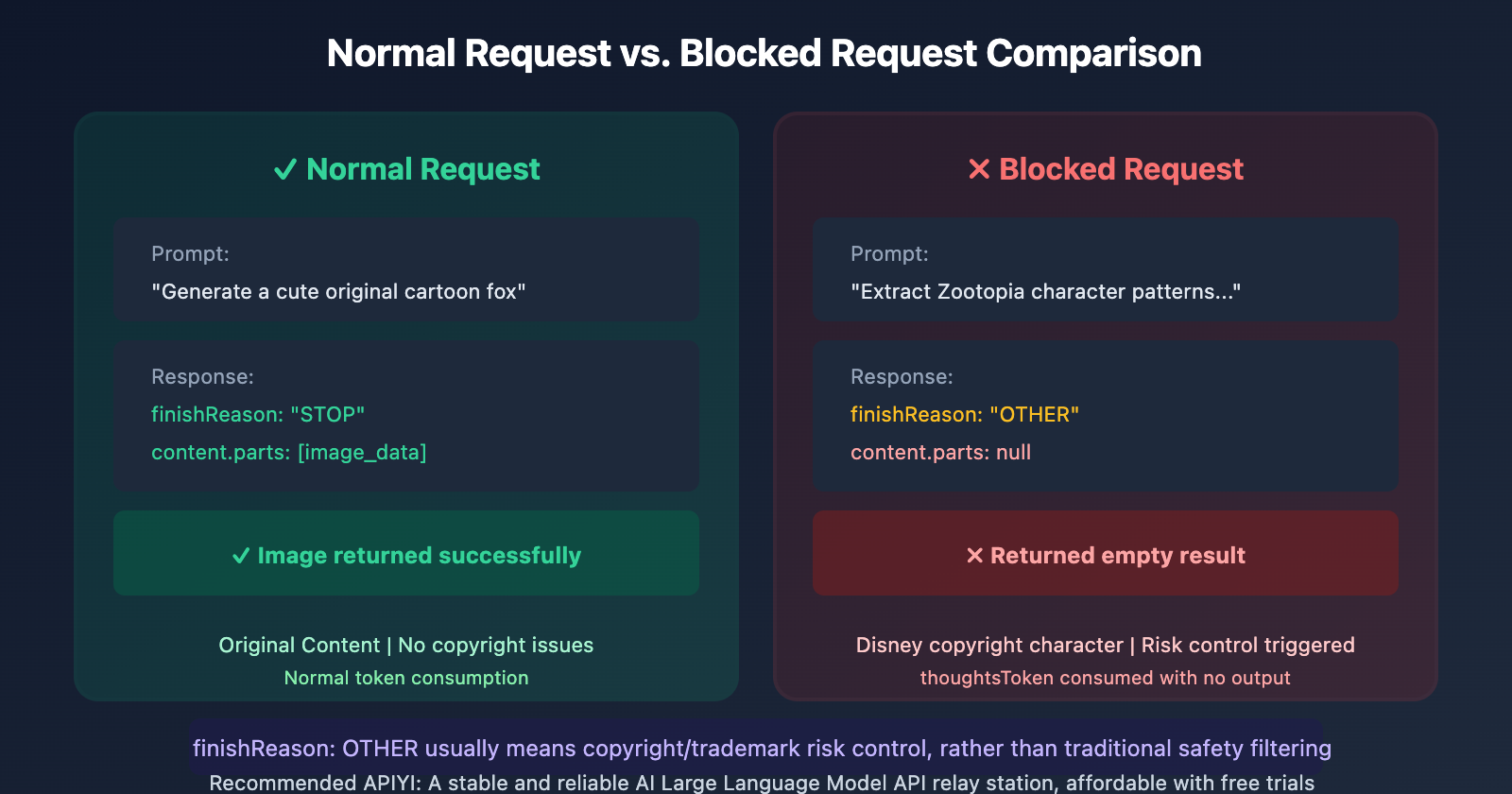 Normal Request vs. Blocked Request Comparison

✓ Normal Request

Prompt:
"Generate a cute original cartoon fox"

Response:
finishReason: "STOP"
content.parts: [image_data]

✓ Image returned successfully

Original Content | No copyright issues
Normal token consumption

✕ Blocked Request

Prompt:
"Extract Zootopia character patterns..."

Response:
finishReason: "OTHER"
content.parts: null

✕ Returned empty result

Disney copyright character | Risk control triggered
thoughtsToken consumed with no output

finishReason: OTHER usually means copyright/trademark risk control, rather than traditional safety filtering
Recommended APIYI: A stable and reliable AI Large Language Model API relay station, affordable with free trials