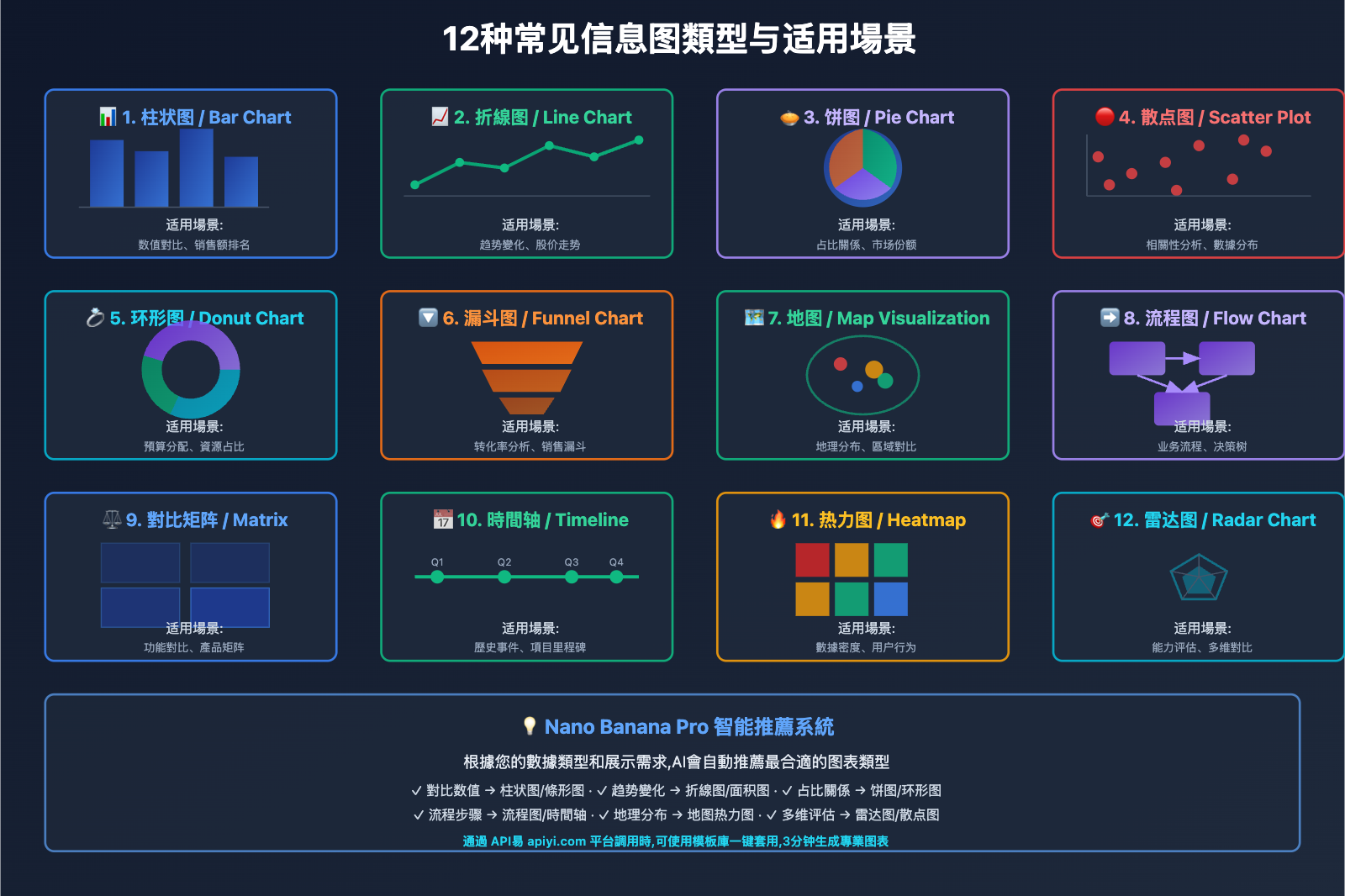 12种常见信息图類型与适用場景

1. 柱状图 / Bar Chart
适用場景:
数值對比、销售额排名

2. 折線图 / Line Chart
适用場景:
趋势變化、股价走势

3. 饼图 / Pie Chart
适用場景:
占比關係、市场份额

4. 散点图 / Scatter Plot
适用場景:
相關性分析、數據分布

5. 环形图 / Donut Chart
适用場景:
預算分配、資源占比

6. 漏斗图 / Funnel Chart
适用場景:
转化率分析、销售漏斗

7. 地图 / Map Visualization
适用場景:
地理分布、區域對比

8. 流程图 / Flow Chart
适用場景:
业务流程、决策树

9. 對比矩阵 / Matrix
适用場景:
功能對比、產品矩阵

10. 時間轴 / Timeline
Q1 Q2 Q3 Q4
适用場景:
歷史事件、項目里程碑

11. 热力图 / Heatmap
适用場景:
數據密度、用户行为

12. 雷达图 / Radar Chart
适用場景:
能力评估、多维對比

Nano Banana Pro 智能推薦系統
根據您的數據類型和展示需求,AI會自動推薦最合適的图表類型
✓ 對比数值 → 柱状图/條形图 · ✓ 趋势變化 → 折線图/面积图 · ✓ 占比關係 → 饼图/环形图
✓ 流程步骤 → 流程图/時間轴 · ✓ 地理分布 → 地图热力图 · ✓ 多维评估 → 雷达图/散点图
通過 API易 apiyi.com 平台調用時,可使用模板庫一键套用,3分钟生成專業图表