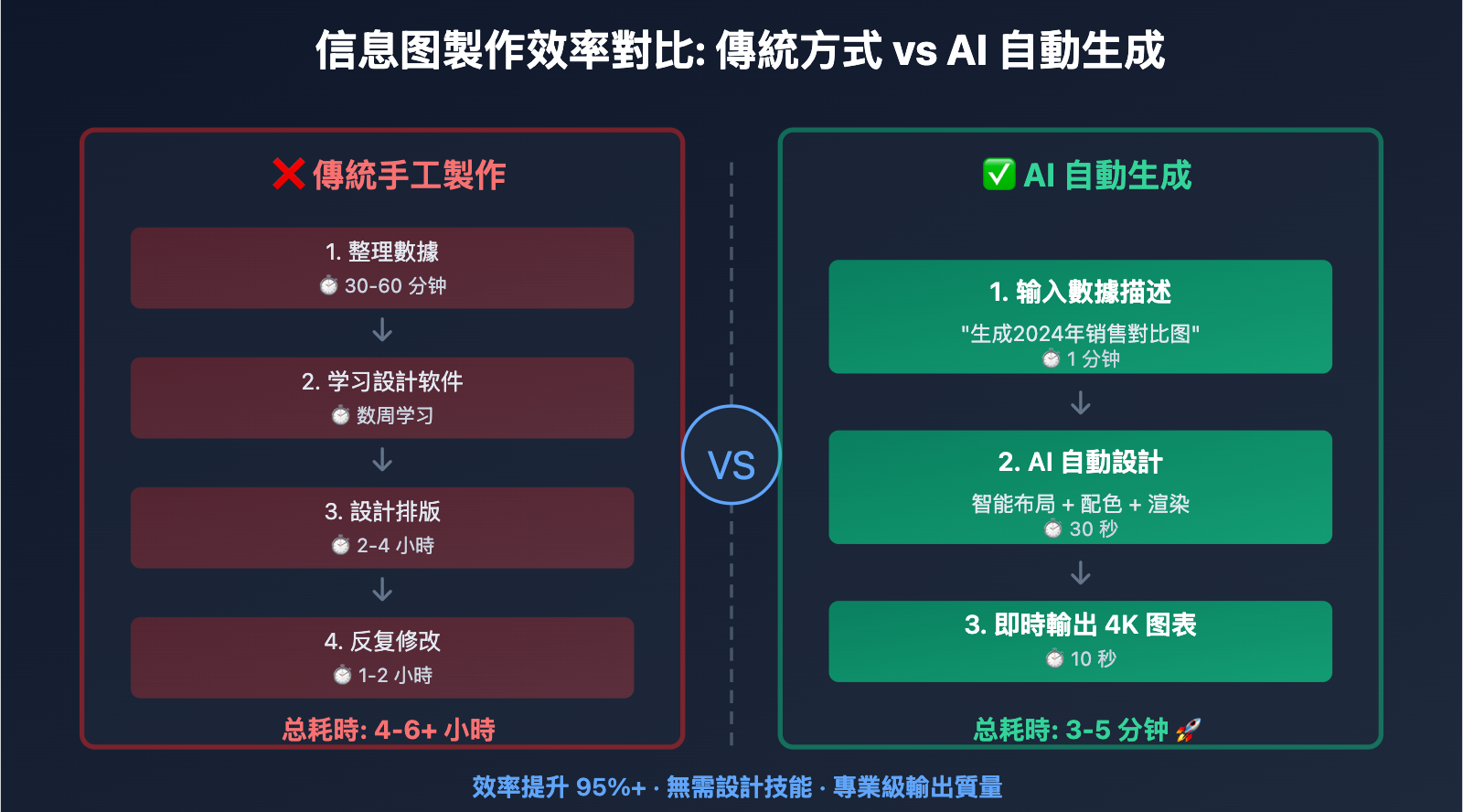 信息图製作效率對比: 傳統方式 vs AI 自動生成

❌ 傳統手工製作

1. 整理數據
⏱ 30-60 分钟

↓

2. 学习設計软件
⏱ 数周学习

↓

3. 設計排版
⏱ 2-4 小時

↓

4. 反复修改
⏱ 1-2 小時

总耗時: 4-6+ 小時

VS

✅ AI 自動生成

1. 输入數據描述
"生成2024年销售對比图"
⏱ 1 分钟

↓

2. AI 自動設計
智能布局 + 配色 + 渲染
⏱ 30 秒

↓

3. 即時輸出 4K 图表
⏱ 10 秒

总耗時: 3-5 分钟 🚀

效率提升 95%+ · 無需設計技能 · 專業級輸出質量