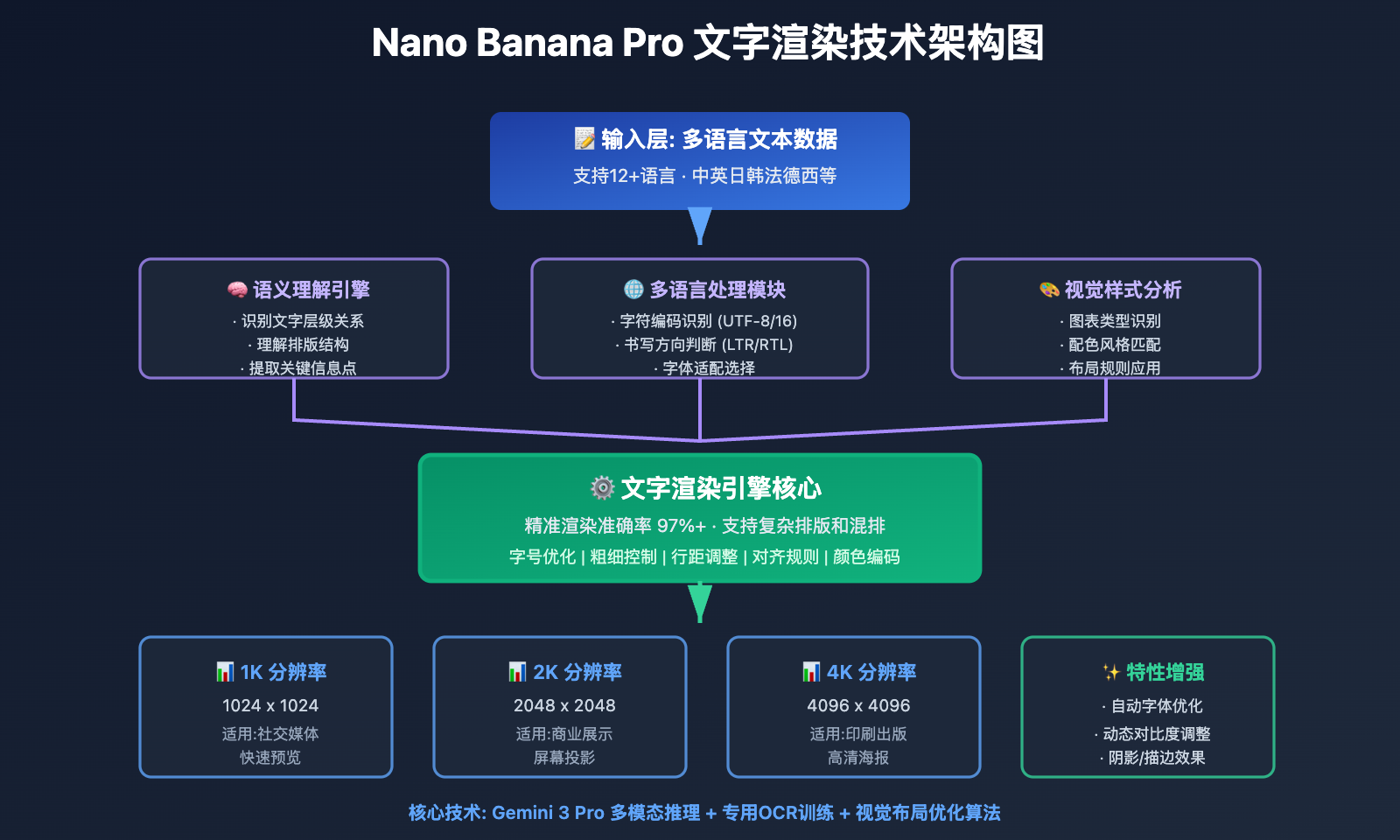 Nano Banana Pro 文字渲染技术架构图

📝 输入层: 多语言文本数据

支持12+语言 · 中英日韩法德西等

🧠 语义理解引擎

· 识别文字层级关系
· 理解排版结构
· 提取关键信息点

🌐 多语言处理模块

· 字符编码识别 (UTF-8/16)
· 书写方向判断 (LTR/RTL)
· 字体适配选择

🎨 视觉样式分析

· 图表类型识别
· 配色风格匹配
· 布局规则应用

⚙️ 文字渲染引擎核心

精准渲染准确率 97%+ · 支持复杂排版和混排

字号优化 | 粗细控制 | 行距调整 | 对齐规则 | 颜色编码

📊 1K 分辨率

1024 x 1024

适用:社交媒体
快速预览

📊 2K 分辨率

2048 x 2048

适用:商业展示
屏幕投影

📊 4K 分辨率

4096 x 4096

适用:印刷出版
高清海报

✨ 特性增强

· 自动字体优化
· 动态对比度调整
· 阴影/描边效果

核心技术: Gemini 3 Pro 多模态推理 + 专用OCR训练 + 视觉布局优化算法